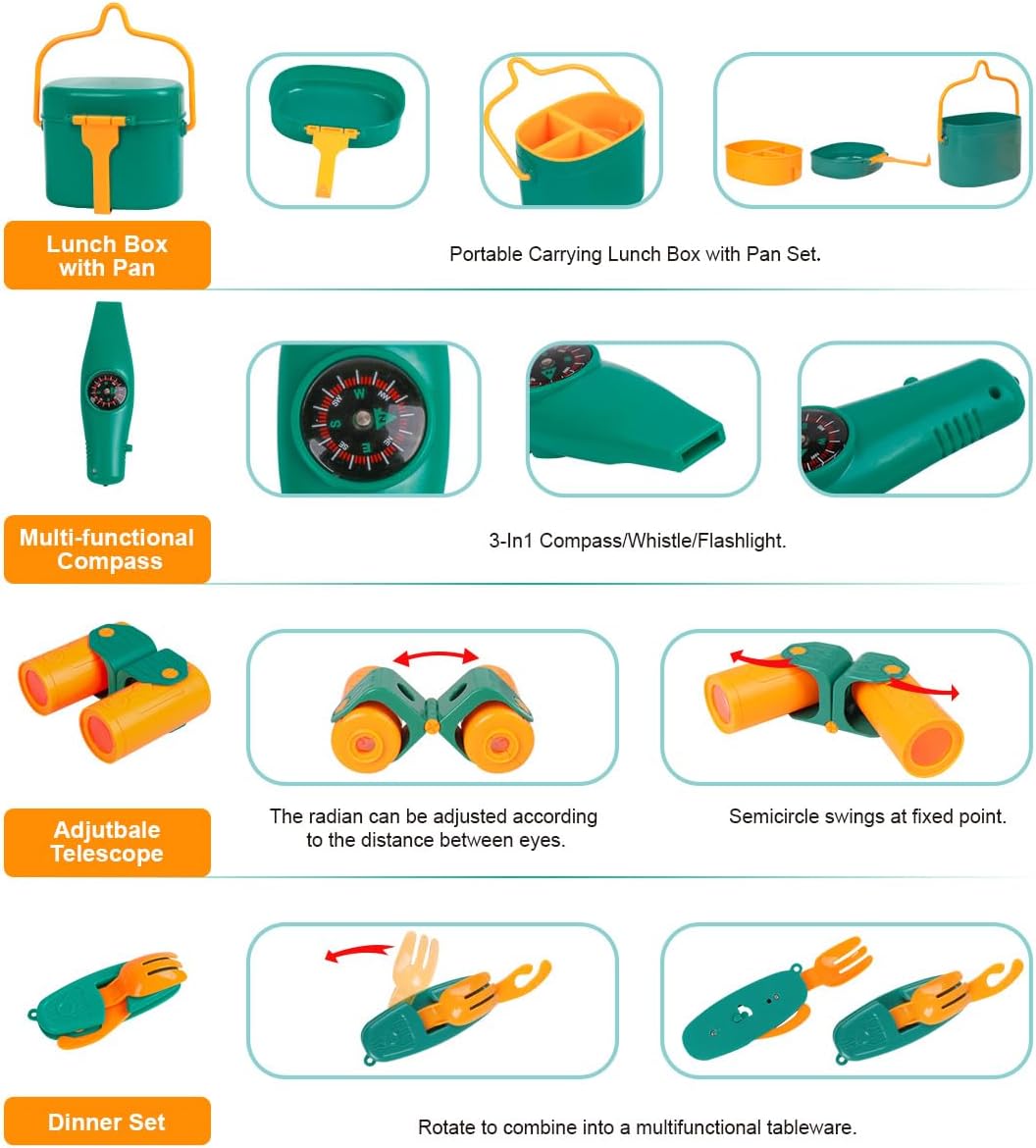 Lunch Box with Pan

Portable Carrying Lunch Box with Pan Set.

Multi-functional Compass

3-In1 Compass/Whistle/Flashlight.

Adjutbale Telescope

The radian can be adjusted according to the distance between eyes.

Semicircle swings at fixed point.

Dinner Set

Rotate to combine into a multifunctional tableware.